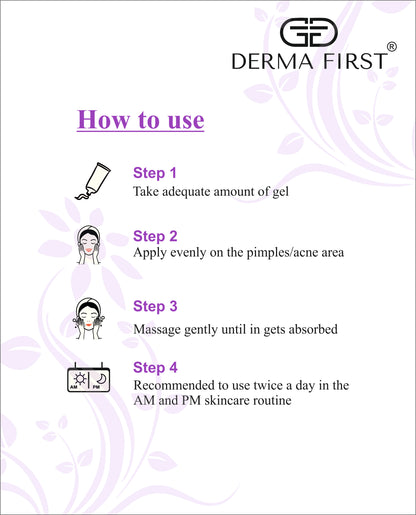 DERMA FIRST®

How to use

Step 1
Take adequate amount of gel

Step 2
Apply evenly on the pimples/acne area

Step 3
Massage gently until in gets absorbed

AM PM

Step 4
Recommended to use twice a day in the AM and PM skincare routine