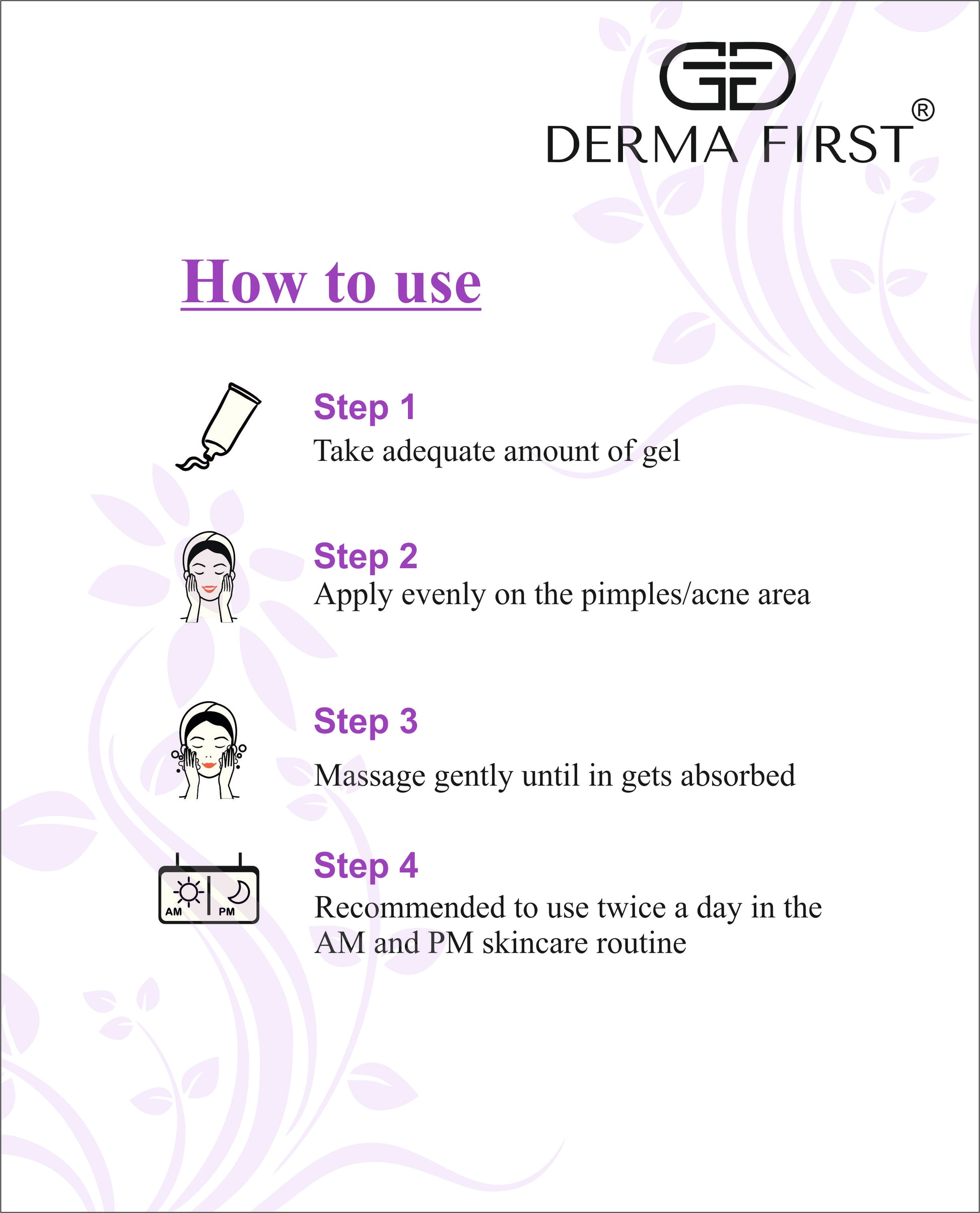 DERMA FIRST®

How to use

Step 1
Take adequate amount of gel

Step 2
Apply evenly on the pimples/acne area

Step 3
Massage gently until in gets absorbed

AM PM

Step 4
Recommended to use twice a day in the AM and PM skincare routine