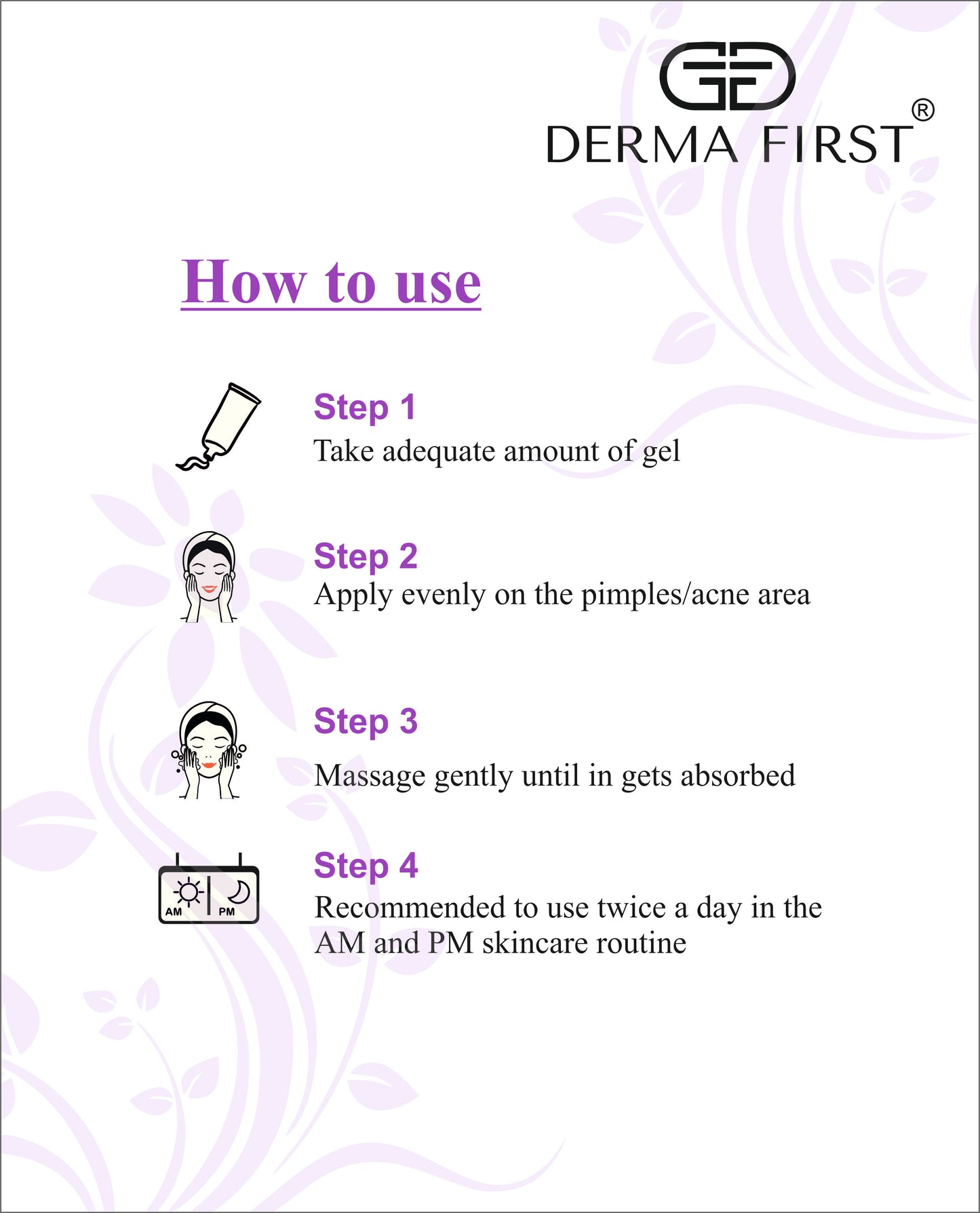 DERMA FIRST®

How to use

Step 1
Take adequate amount of gel

Step 2
Apply evenly on the pimples/acne area

Step 3
Massage gently until in gets absorbed

AM PM

Step 4
Recommended to use twice a day in the AM and PM skincare routine